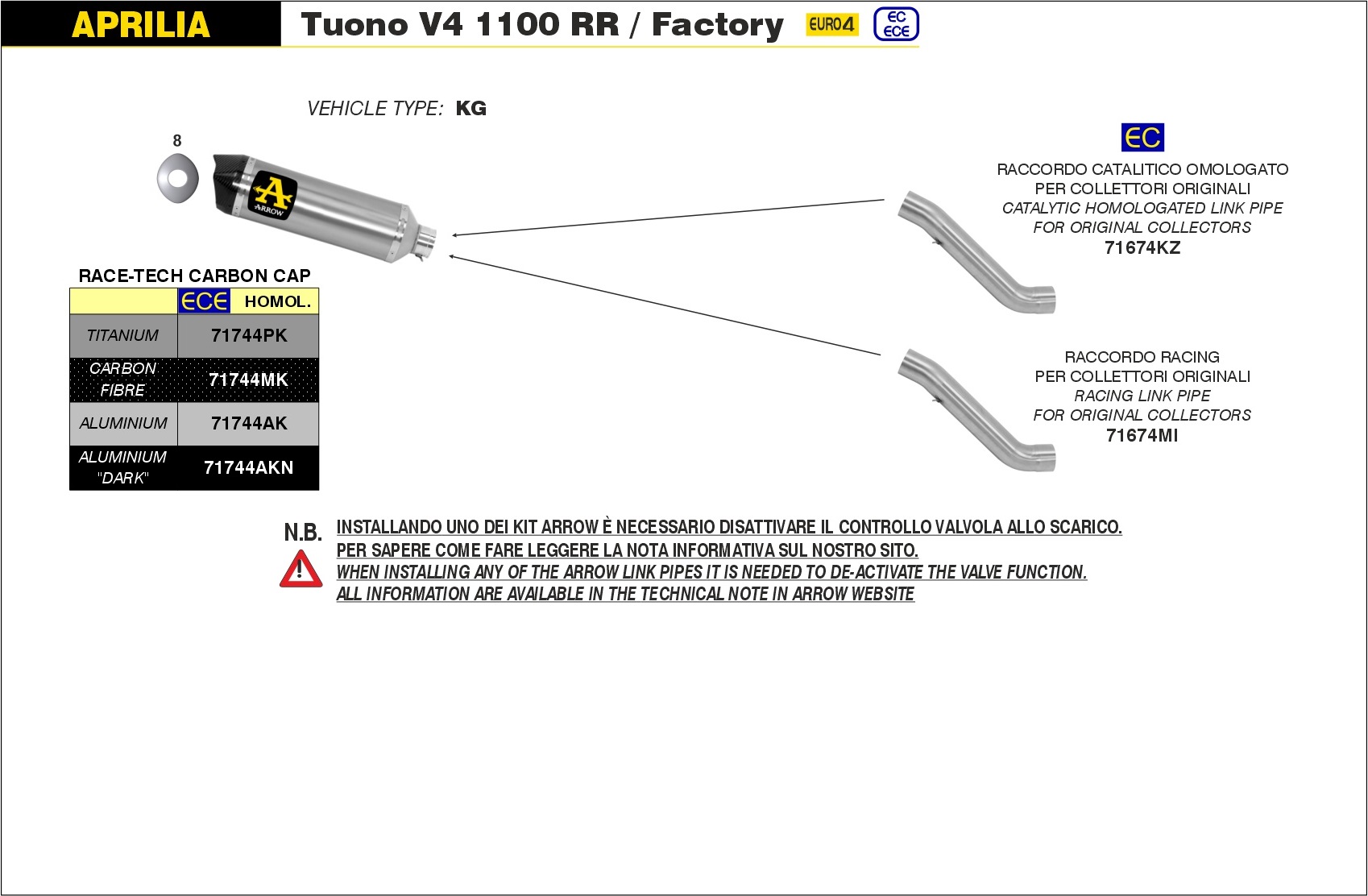 APRILIA

Tuono V4 1100 RR / Factory EURO4 EC ECE

VEHICLE TYPE: KG

8

ARROW

RACE-TECH CARBON CAP

| | ECE HOMOL. |
|---|---|
| TITANIUM | 71744PK |
| CARBON FIBRE | 71744MK |
| ALUMINIUM | 71744AK |
| ALUMINIUM "DARK" | 71744AKN |

EC

RACCORDO CATALITICO OMOLOGATO
PER COLLETTORI ORIGINALI
CATALYTIC HOMOLOGATED LINK PIPE
FOR ORIGINAL COLLECTORS
71674KZ

RACCORDO RACING
PER COLLETTORI ORIGINALI
RACING LINK PIPE
FOR ORIGINAL COLLECTORS
71674MI

N.B.

INSTALLANDO UNO DEI KIT ARROW È NECESSARIO DISATTIVARE IL CONTROLLO VALVOLA ALLO SCARICO.
PER SAPERE COME FARE LEGGERE LA NOTA INFORMATIVA SUL NOSTRO SITO.
WHEN INSTALLING ANY OF THE ARROW LINK PIPES IT IS NEEDED TO DE-ACTIVATE THE VALVE FUNCTION.
ALL INFORMATION ARE AVAILABLE IN THE TECHNICAL NOTE IN ARROW WEBSITE