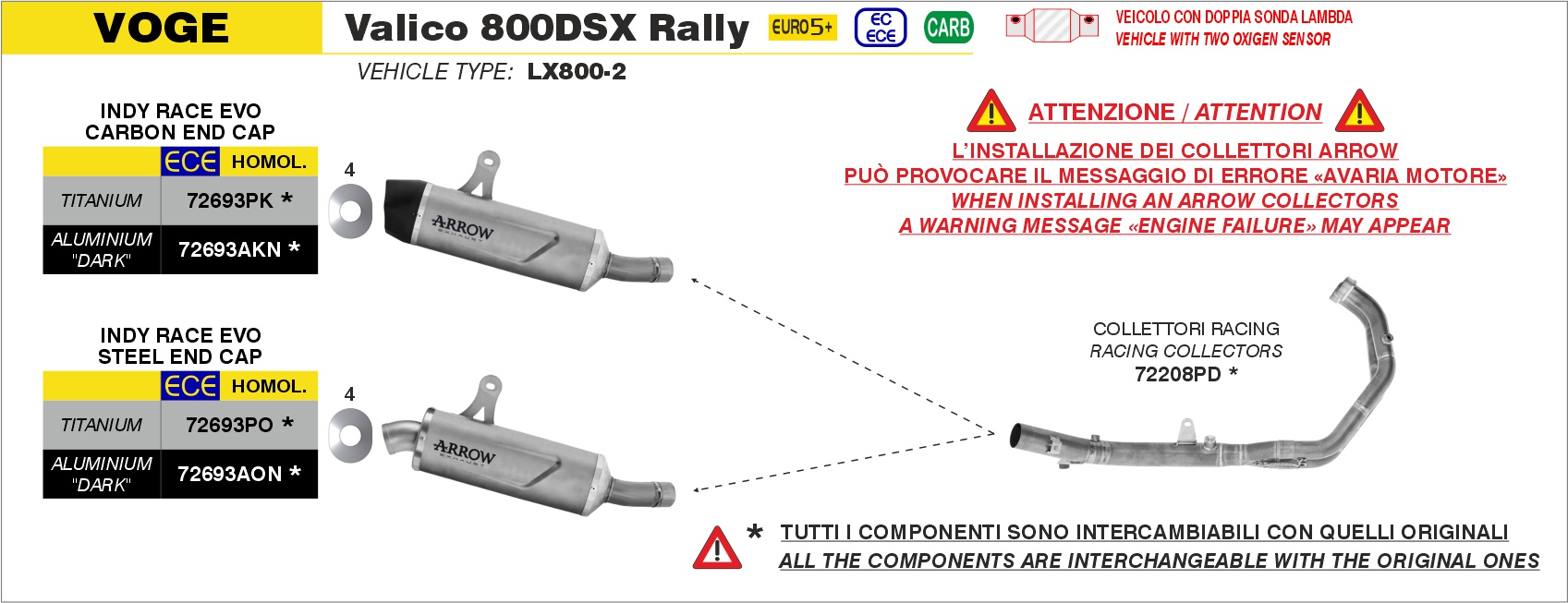 VOGE

Valico 800DSX Rally

EURO5+

EC ECE

CARB

VEICOLO CON DOPPIA SONDA LAMBDA
VEHICLE WITH TWO OXIGEN SENSOR

VEHICLE TYPE: LX800-2

INDY RACE EVO
CARBON END CAP

| | ECE HOMOL. |
|---|---|
| TITANIUM | 72693PK * |
| ALUMINIUM "DARK" | 72693AKN * |

4

ARROW EXHAUST

INDY RACE EVO
STEEL END CAP

| | ECE HOMOL. |
|---|---|
| TITANIUM | 72693PO * |
| ALUMINIUM "DARK" | 72693AON * |

4

ARROW EXHAUST

ATTENZIONE / ATTENTION

L'INSTALLAZIONE DEI COLLETTORI ARROW
PUÒ PROVOCARE IL MESSAGGIO DI ERRORE «AVARIA MOTORE»
WHEN INSTALLING AN ARROW COLLECTORS
A WARNING MESSAGE «ENGINE FAILURE» MAY APPEAR

COLLETTORI RACING
RACING COLLECTORS
72208PD *

* TUTTI I COMPONENTI SONO INTERCAMBIABILI CON QUELLI ORIGINALI
ALL THE COMPONENTS ARE INTERCHANGEABLE WITH THE ORIGINAL ONES