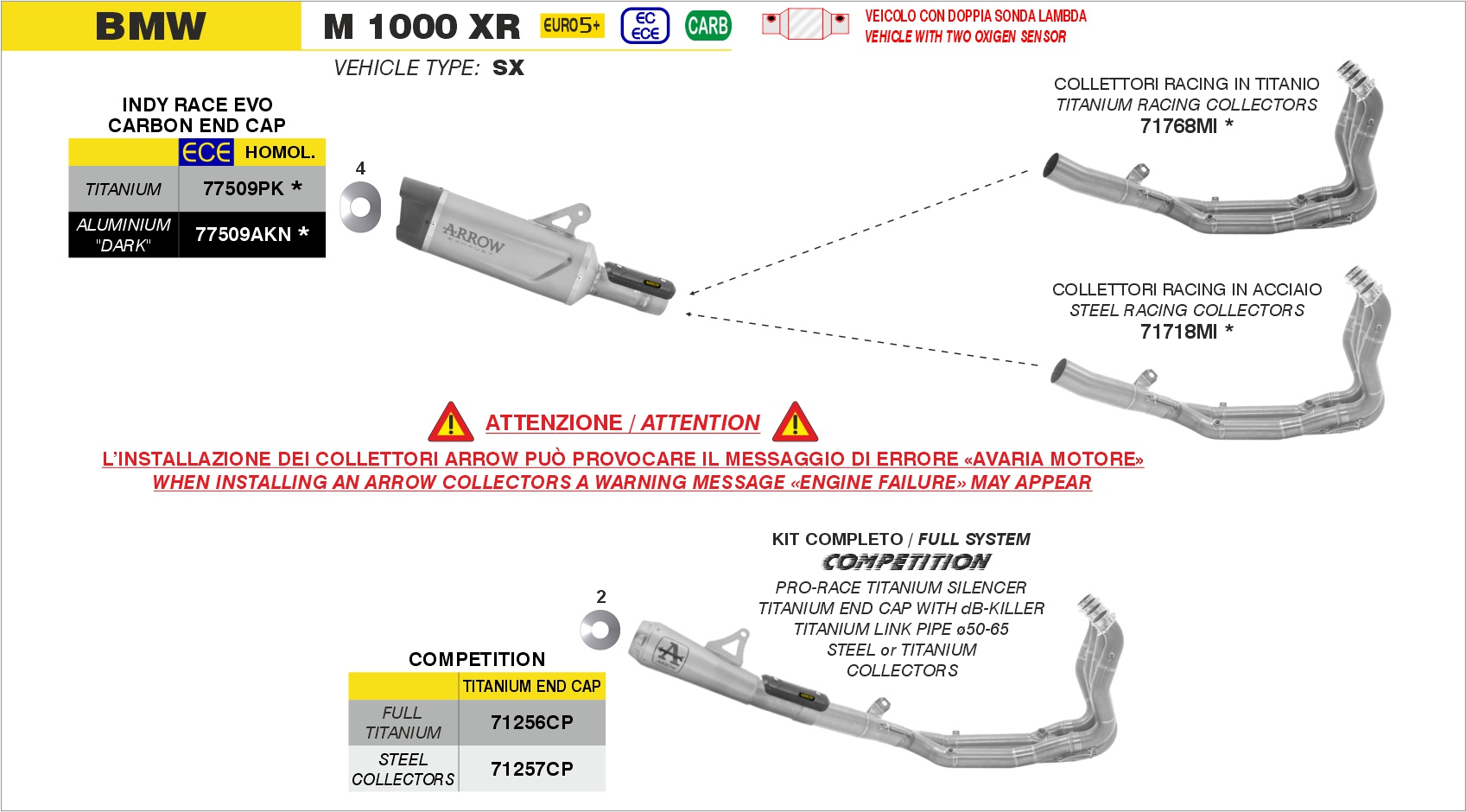 BMW

M 1000 XR EURO5+ EC ECE CARB

VEICOLO CON DOPPIA SONDA LAMBDA
VEHICLE WITH TWO OXIGEN SENSOR

VEHICLE TYPE: SX

INDY RACE EVO
CARBON END CAP

| | ECE HOMOL. |
|---|---|
| TITANIUM | 77509PK * |
| ALUMINIUM "DARK" | 77509AKN * |

4

ARROW

COLLETTORI RACING IN TITANIO
TITANIUM RACING COLLECTORS
71768MI *

COLLETTORI RACING IN ACCIAIO
STEEL RACING COLLECTORS
71718MI *

ATTENZIONE / ATTENTION

L'INSTALLAZIONE DEI COLLETTORI ARROW PUÒ PROVOCARE IL MESSAGGIO DI ERRORE «AVARIA MOTORE»
WHEN INSTALLING AN ARROW COLLECTORS A WARNING MESSAGE «ENGINE FAILURE» MAY APPEAR

KIT COMPLETO / FULL SYSTEM
COMPETITION
PRO-RACE TITANIUM SILENCER
TITANIUM END CAP WITH dB-KILLER
TITANIUM LINK PIPE ø50-65
STEEL or TITANIUM
COLLECTORS

2

COMPETITION

| | TITANIUM END CAP |
|---|---|
| FULL TITANIUM | 71256CP |
| STEEL COLLECTORS | 71257CP |