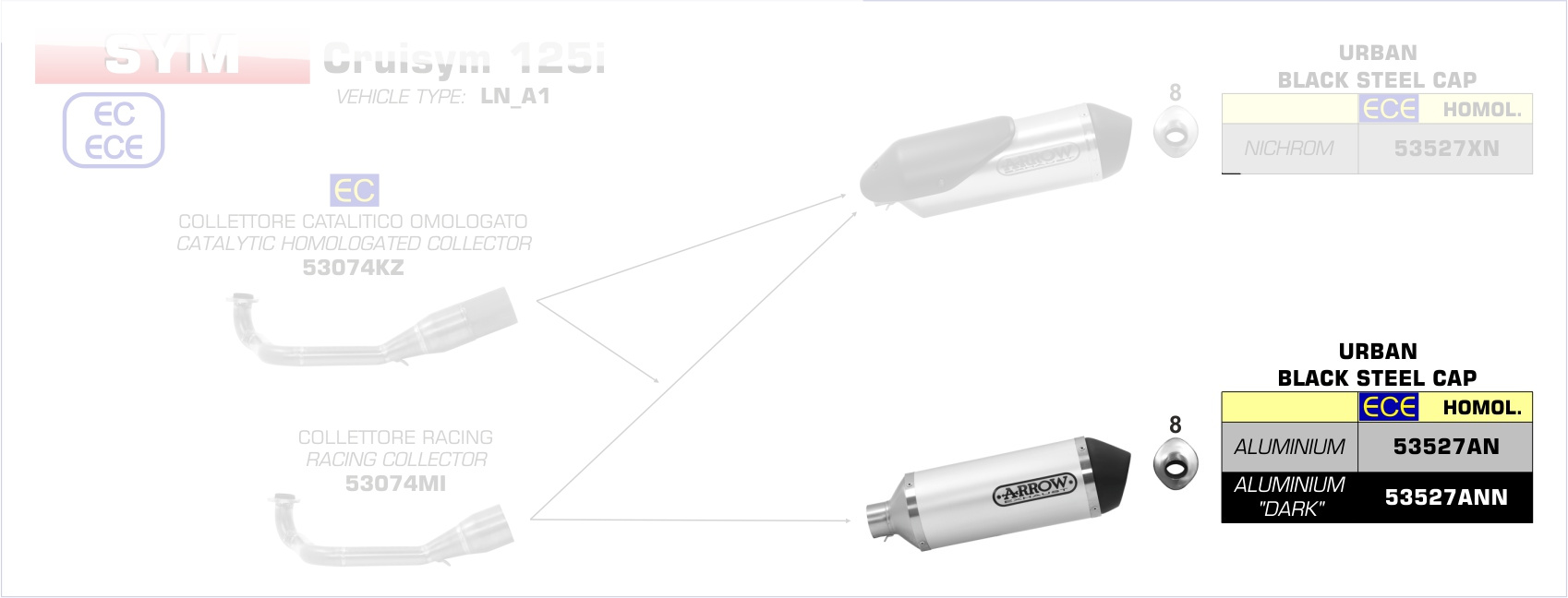 SYM Cruisym 125i
VEHICLE TYPE: LN_A1

EC
ECE

EC
COLLETTORE CATALITICO OMOLOGATO
CATALYTIC HOMOLOGATED COLLECTOR
53074KZ

COLLETTORE RACING
RACING COLLECTOR
53074MI

ARROW

8

URBAN
BLACK STEEL CAP

| | ECE HOMOL. |
|---|---|
| NICHROM | 53527XN |

ARROW

8

URBAN
BLACK STEEL CAP

| | ECE HOMOL. |
|---|---|
| ALUMINIUM | 53527AN |
| ALUMINIUM "DARK" | 53527ANN |